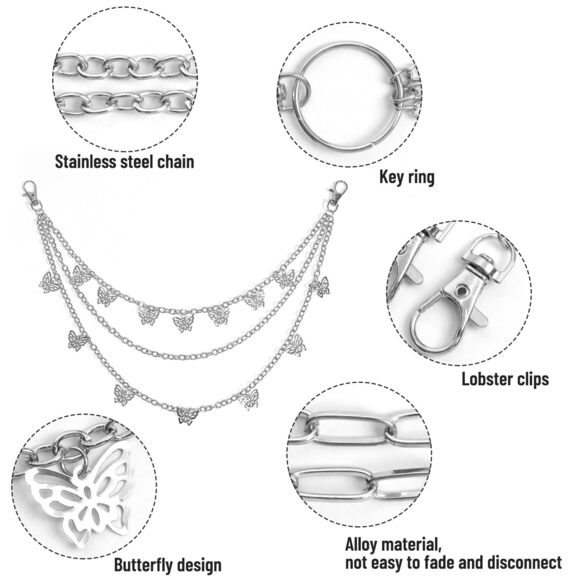 Stainless steel chain

Key ring

Lobster clips

Butterfly design

Alloy material,
not easy to fade and disconnect